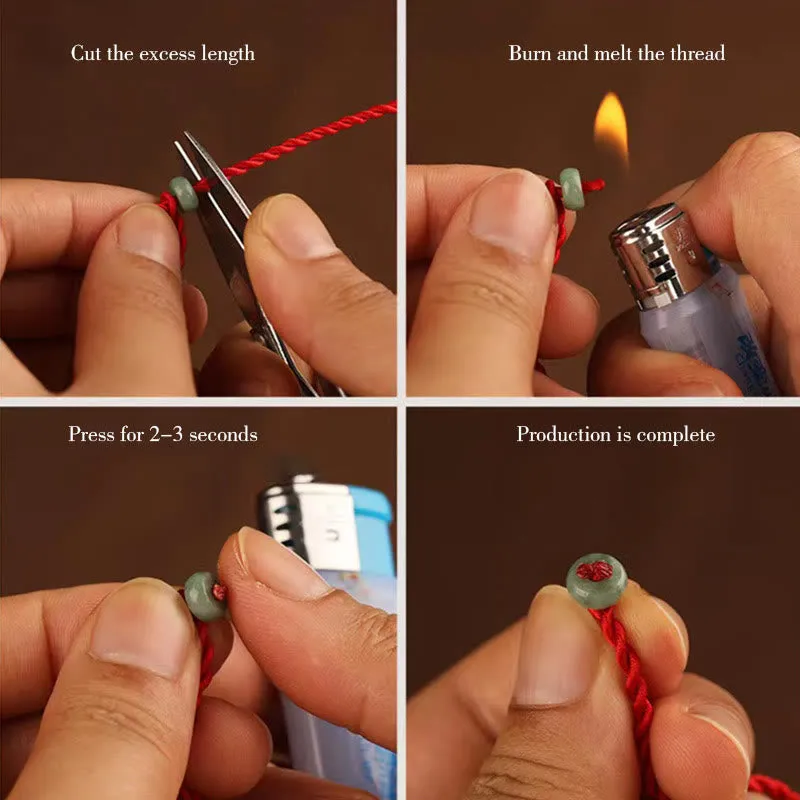 Cut the excess length

Burn and melt the thread

Press for 2–3 seconds

Production is complete