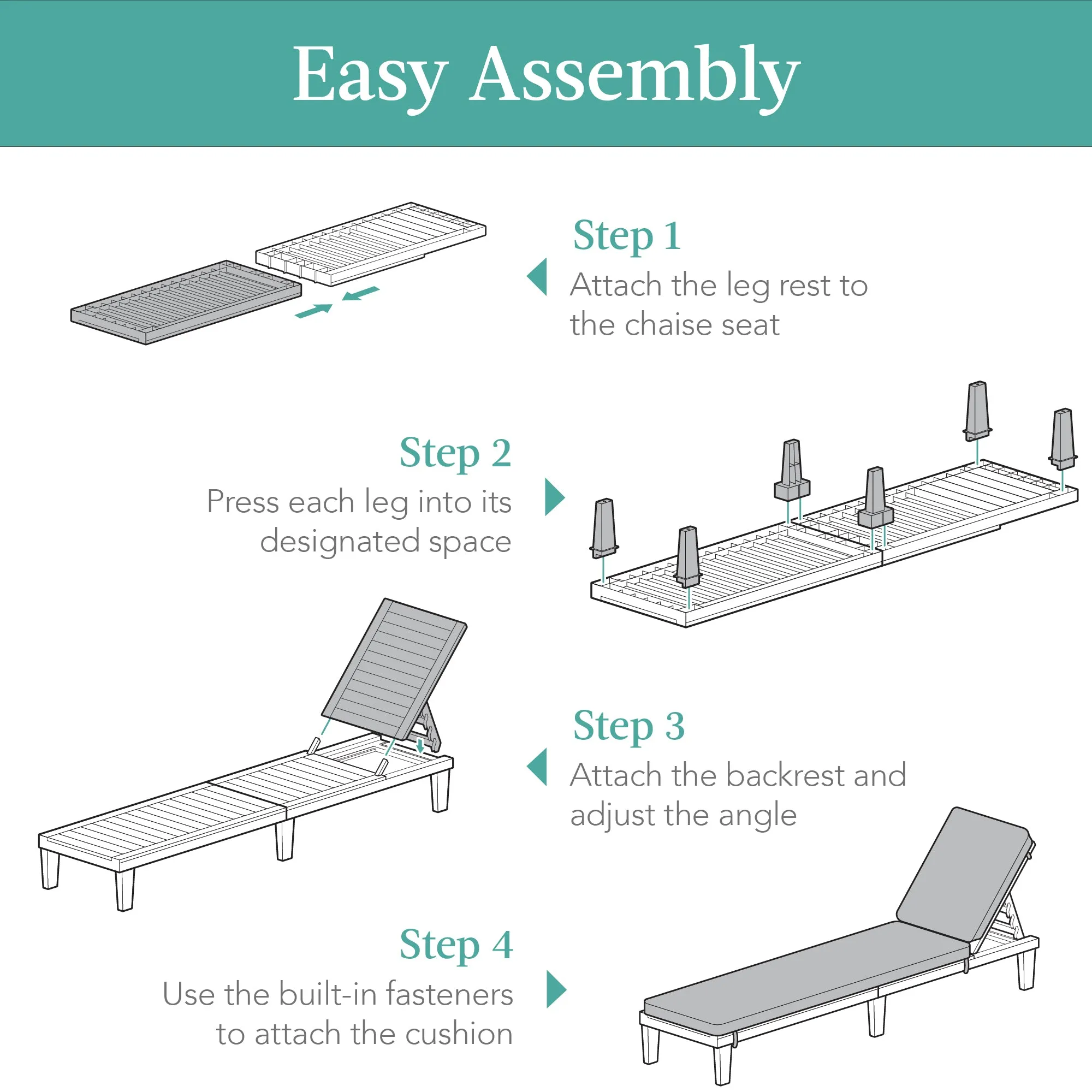 Easy Assembly

Step 1
Attach the leg rest to the chaise seat

Step 2
Press each leg into its designated space

Step 3
Attach the backrest and adjust the angle

Step 4
Use the built-in fasteners to attach the cushion